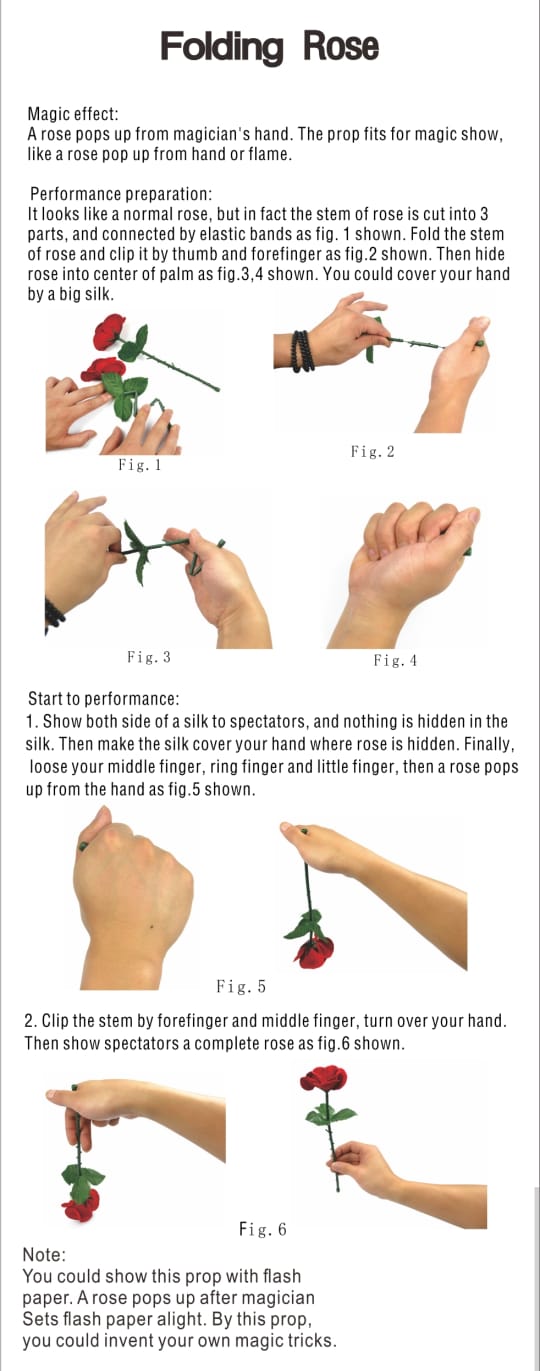 Folding Rose

Magic effect:
A rose pops up from magician's hand. The prop fits for magic show, like a rose pop up from hand or flame.

Performance preparation:
It looks like a normal rose, but in fact the stem of rose is cut into 3 parts, and connected by elastic bands as fig. 1 shown. Fold the stem of rose and clip it by thumb and forefinger as fig.2 shown. Then hide rose into center of palm as fig.3,4 shown. You could cover your hand by a big silk.

Fig. 1

Fig. 2

Fig. 3

Fig. 4

Start to performance:
1. Show both side of a silk to spectators, and nothing is hidden in the silk. Then make the silk cover your hand where rose is hidden. Finally, loose your middle finger, ring finger and little finger, then a rose pops up from the hand as fig.5 shown.

Fig. 5

2. Clip the stem by forefinger and middle finger, turn over your hand. Then show spectators a complete rose as fig.6 shown.

Fig. 6

Note:
You could show this prop with flash paper. A rose pops up after magician Sets flash paper alight. By this prop, you could invent your own magic tricks.